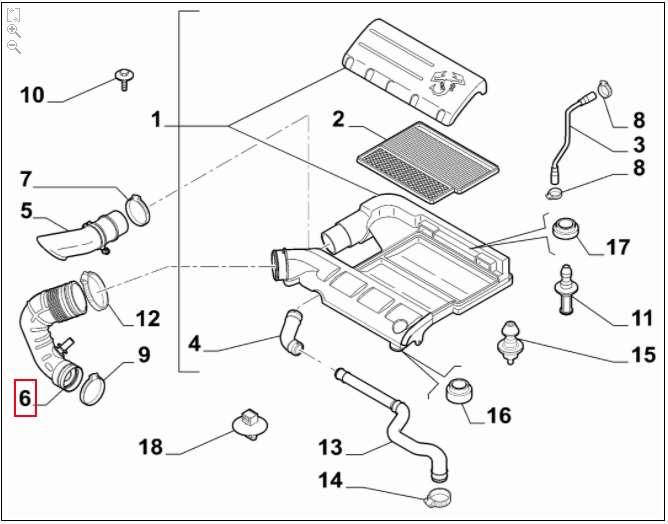 10
1
2
8
3
8
7
5
17
12
11
4
9
15
6
16
18
13
14